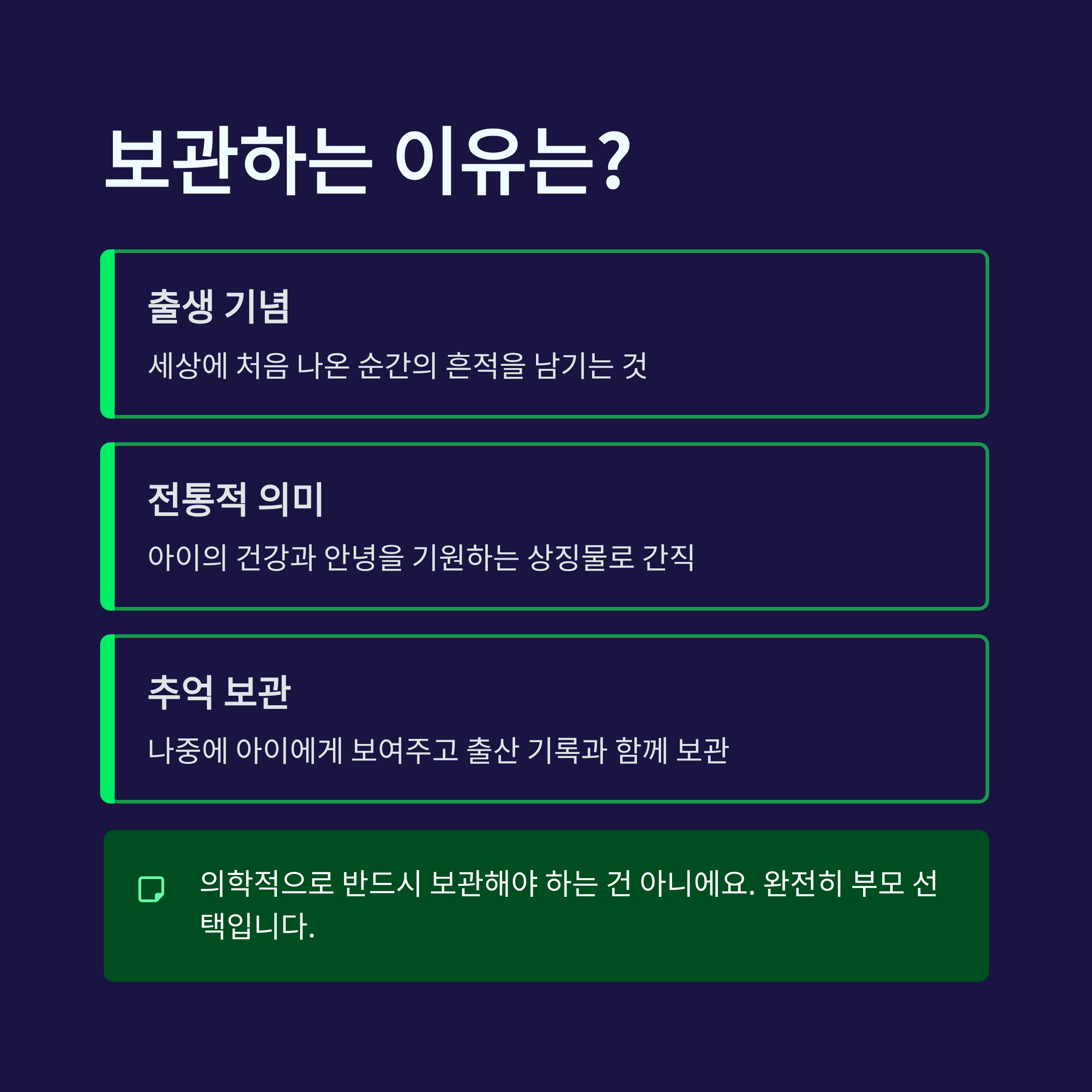 보관하는 이유는?

출생 기념

세상에 처음 나온 순간의 흔적을 남기는 것

전통적 의미

아이의 건강과 안녕을 기원하는 상징물로 간직

추억 보관

나중에 아이에게 보여주고 출산 기록과 함께 보관

의학적으로 반드시 보관해야 하는 건 아니에요. 완전히 부모 선택입니다.